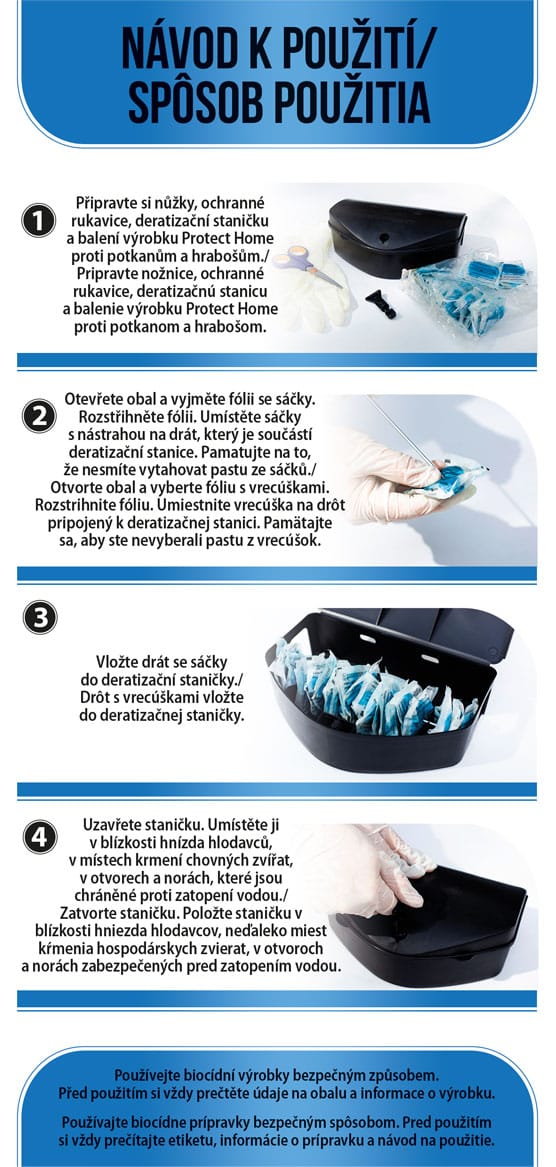 NÁVOD K POUŽITÍ/ SPÔSOB POUŽITIA

1

Připravte si nůžky, ochranné rukavice, deratizační staničku a balení výrobku Protect Home proti potkanům a hrabošům./ Pripravte nožnice, ochranné rukavice, deratizačnú stanicu a balenie výrobku Protect Home proti potkanom a hrabošom.

2

Otevřete obal a vyjměte fólii se sáčky. Rozstřihněte fólii. Umístěte sáčky s nástrahou na drát, který je součástí deratizační stanice. Pamatujte na to, že nesmíte vytahovat pastu ze sáčků./ Otvorte obal a vyberte fóliu s vrecúškami. Rozstrihnite fóliu. Umiestnite vrecúška na drôt pripojený k deratizačnej stanici. Pamätajte sa, aby ste nevyberali pastu z vrecúšok.

3

Vložte drát se sáčky do deratizační staničky./ Drôt s vrecúškami vložte do deratizačnej staničky.

4

Uzavřete staničku. Umístěte ji v blízkosti hnízda hlodavců, v místech krmení chovných zvířat, v otvorech a norách, které jsou chráněné proti zatopení vodou./ Zatvorte staničku. Položte staničku v blízkosti hniezda hlodavcov, neďaleko miest kŕmenia hospodárskych zvierat, v otvoroch a norách zabezpečených pred zatopením vodou.

Používejte biocídní výrobky bezpečným způsobem. Před použitím si vždy přečtěte údaje na obalu a informace o výrobku.

Používajte biocídne prípravky bezpečným spôsobom. Pred použitím si vždy prečítajte etiketu, informácie o prípravku a návod na použitie.